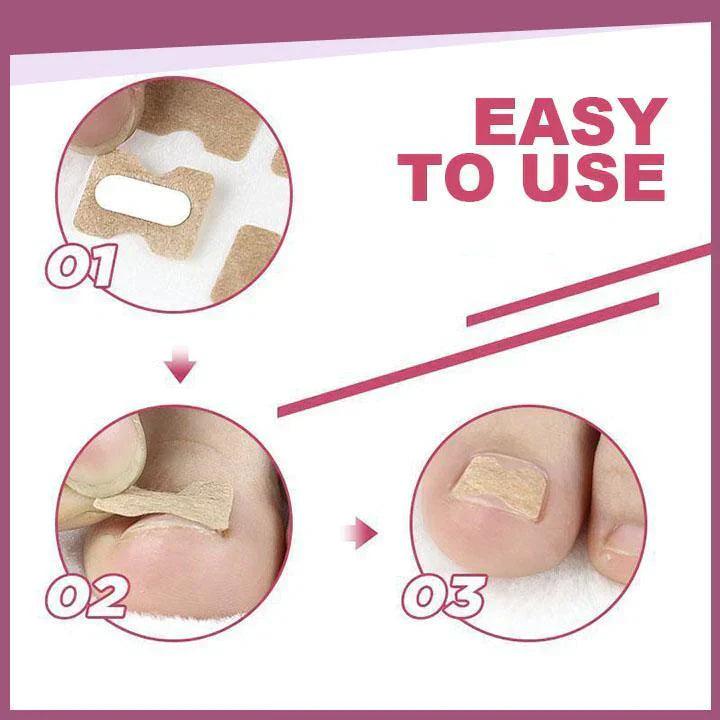 EASY
TO USE

01

02

03