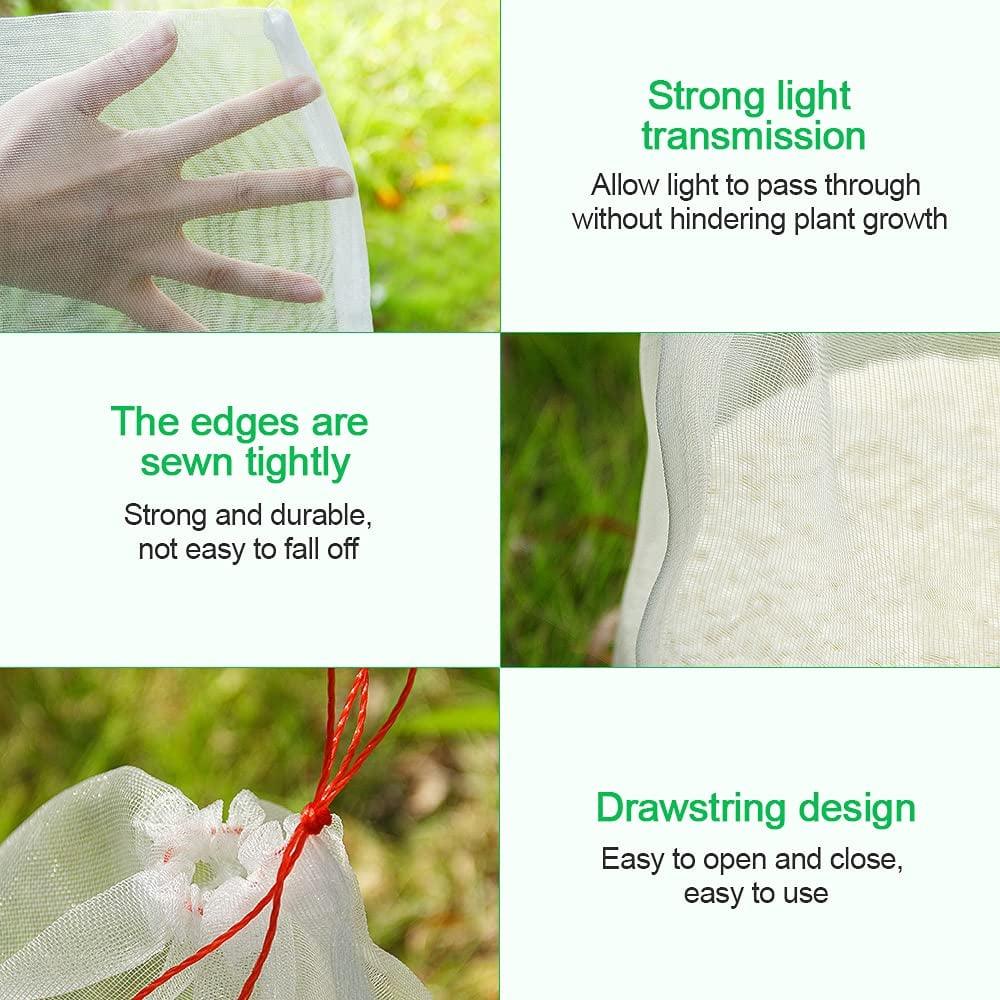 Strong light transmission

Allow light to pass through without hindering plant growth

The edges are sewn tightly

Strong and durable, not easy to fall off

Drawstring design

Easy to open and close, easy to use