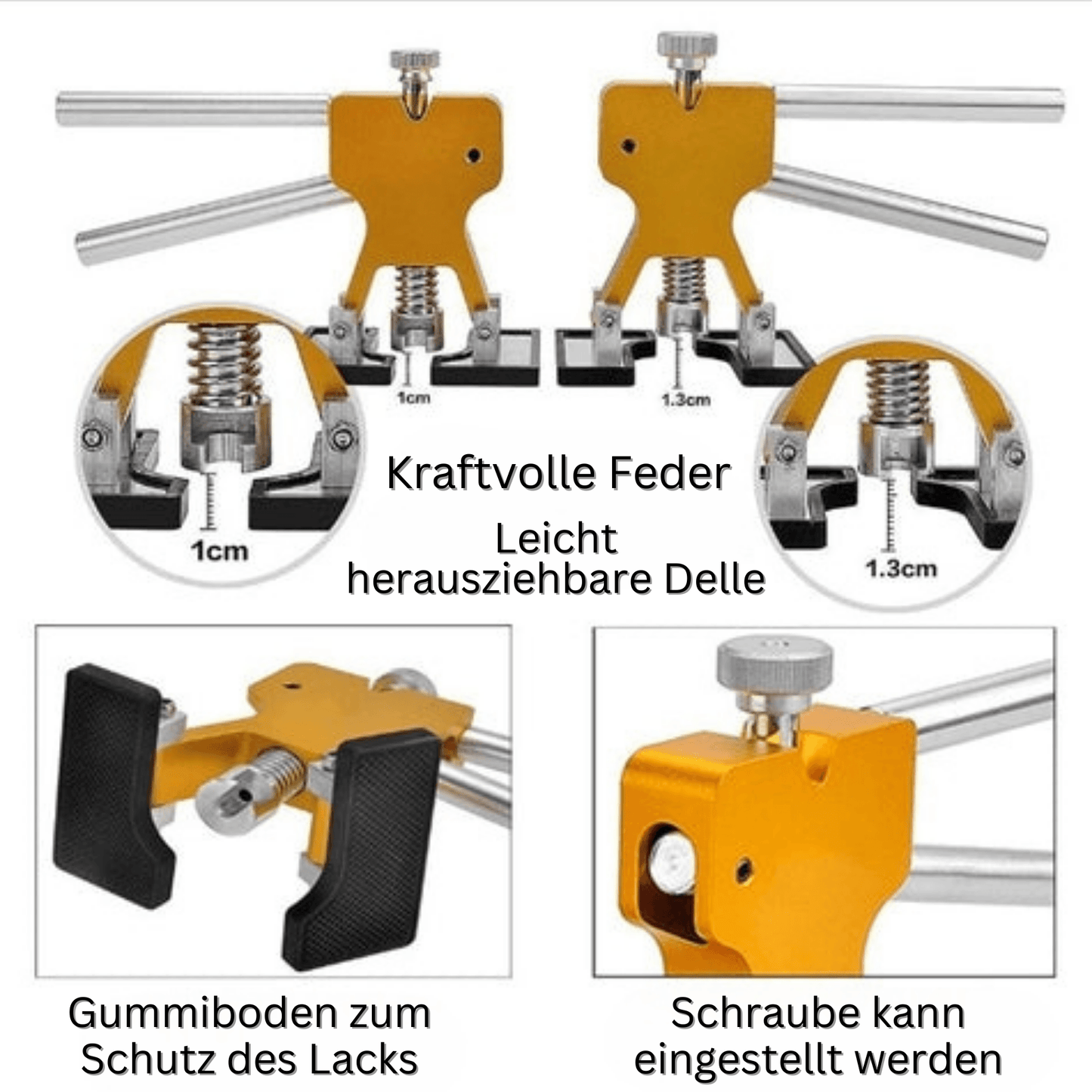 1cm

1.3cm

1cm

Kraftvolle Feder

Leicht herausziehbare Delle

1.3cm

Gummiboden zum Schutz des Lacks

Schraube kann eingestellt werden