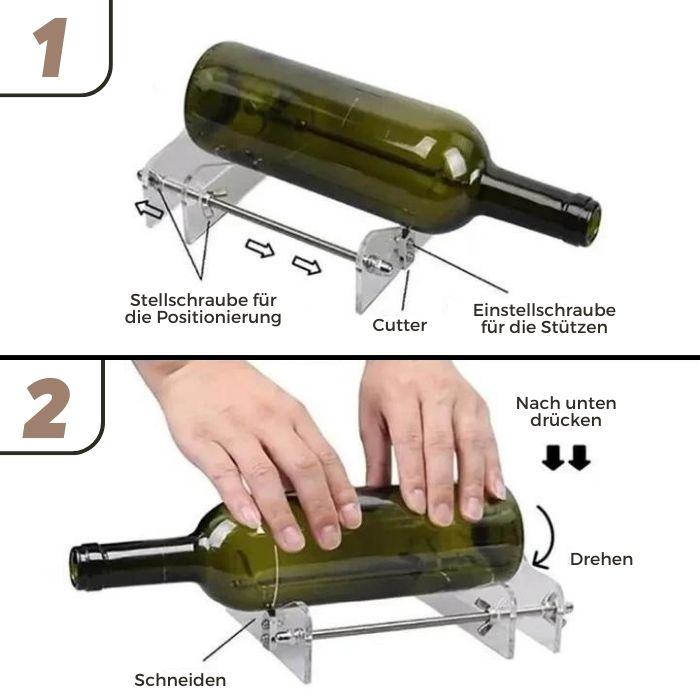 1

Stellschraube für die Positionierung

Cutter

Einstellschraube für die Stützen

2

Nach unten drücken

Drehen

Schneiden