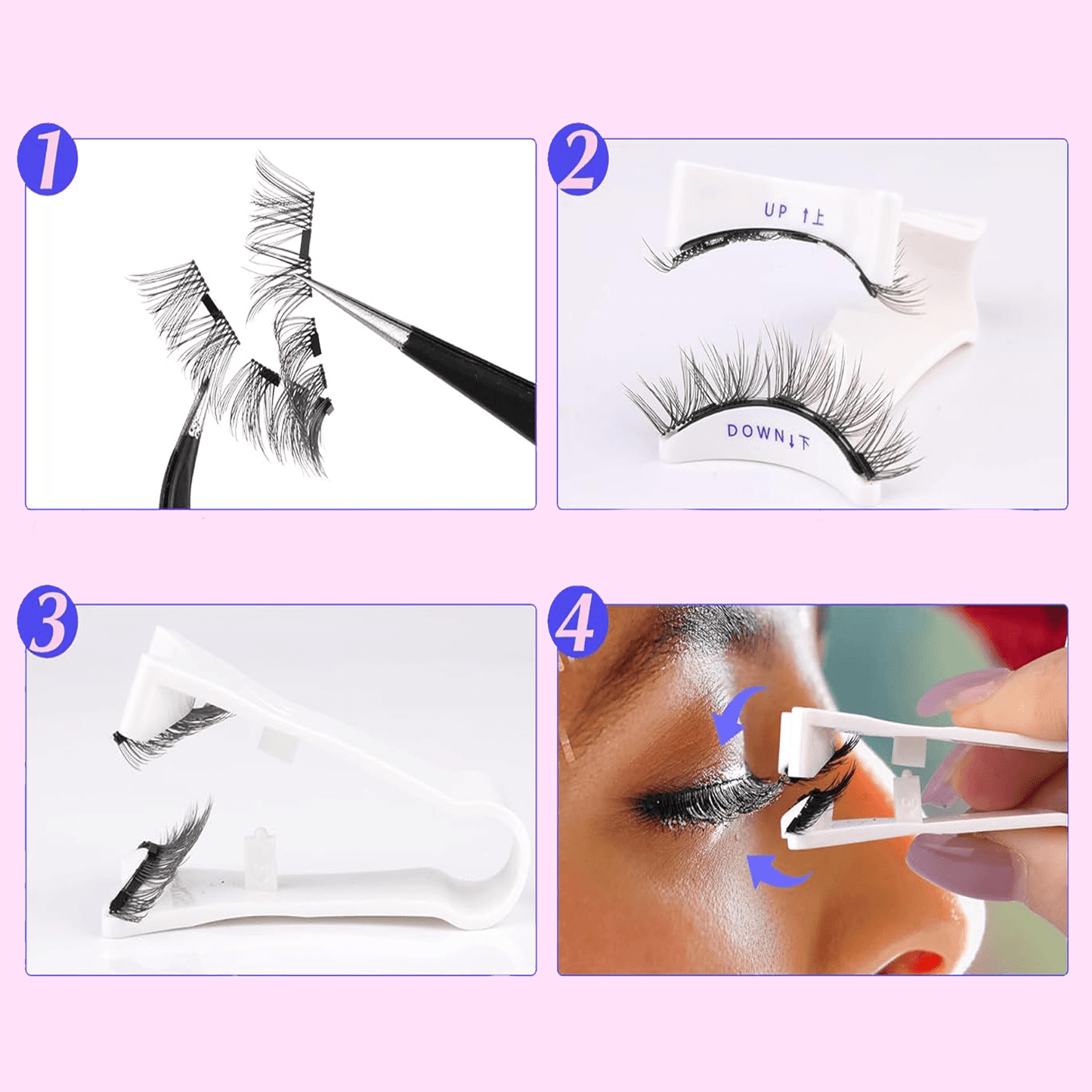 1

2

UP ↑上

DOWN↓下

3

4