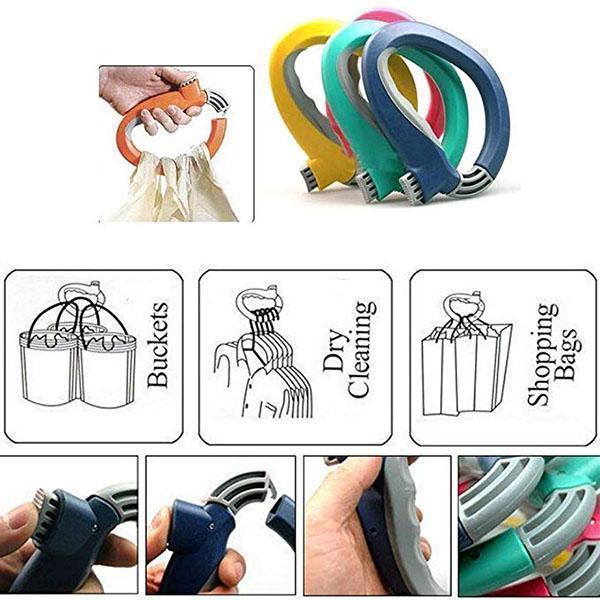 Buckets

Dry Cleaning

Shopping Bags