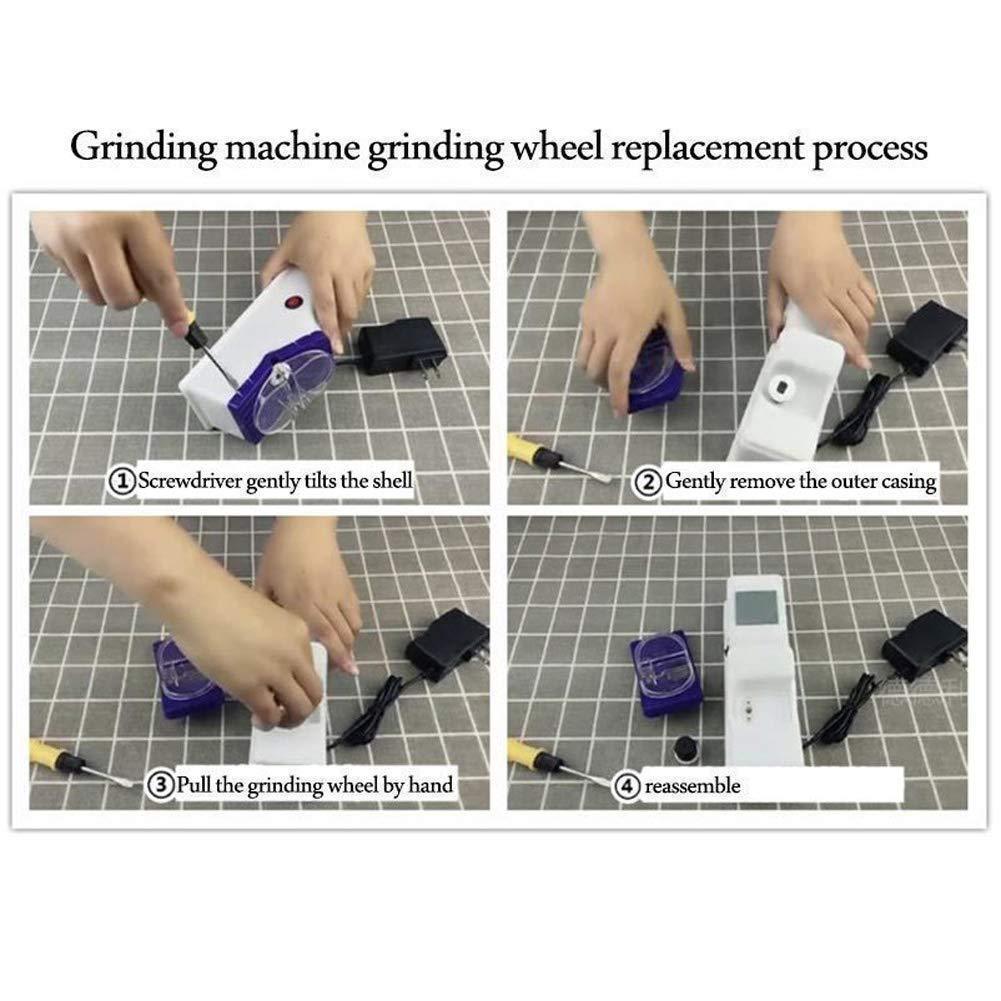 Grinding machine grinding wheel replacement process

①Screwdriver gently tilts the shell

②Gently remove the outer casing

③Pull the grinding wheel by hand

④reassemble