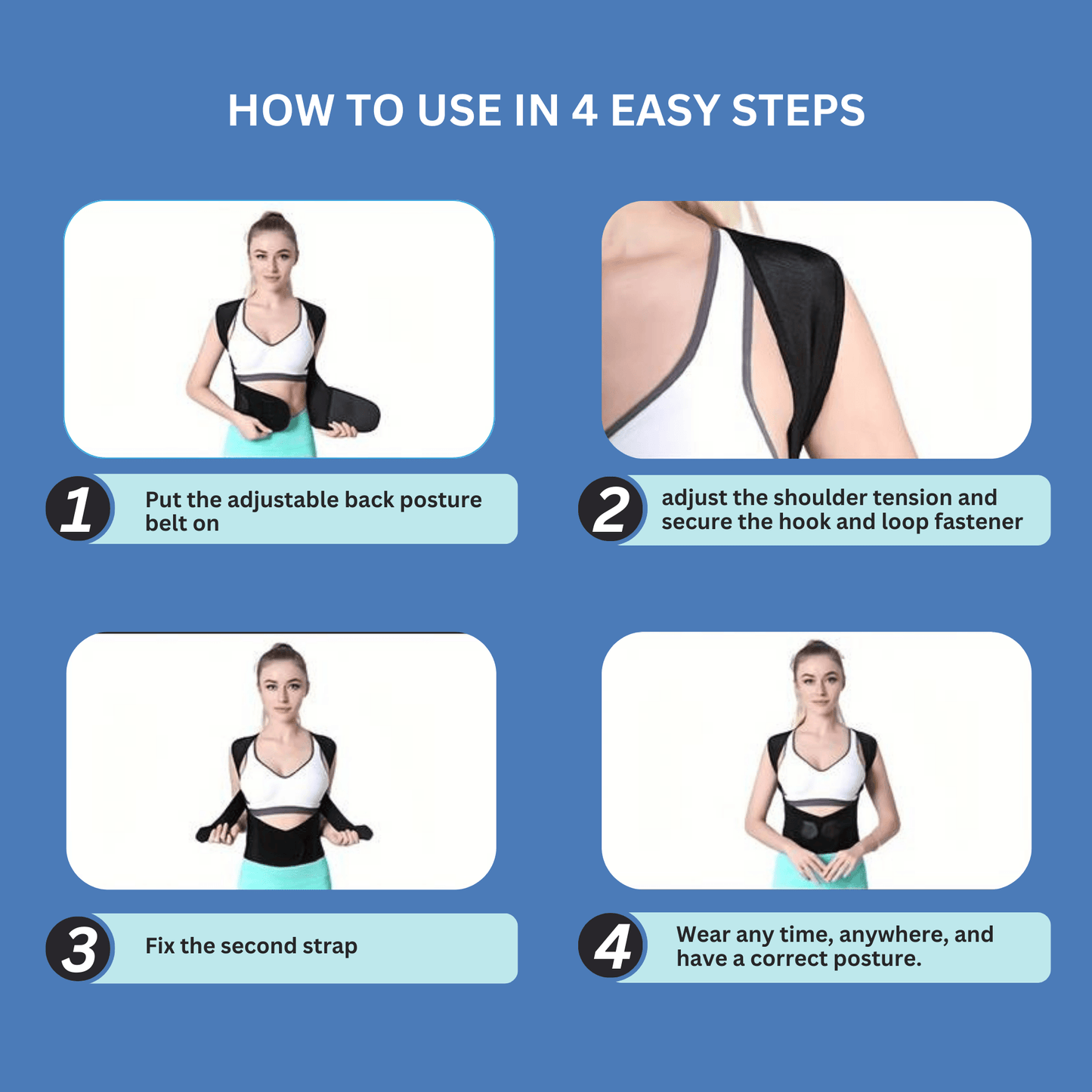 HOW TO USE IN 4 EASY STEPS

1 Put the adjustable back posture belt on

2 adjust the shoulder tension and secure the hook and loop fastener

3 Fix the second strap

4 Wear any time, anywhere, and have a correct posture.