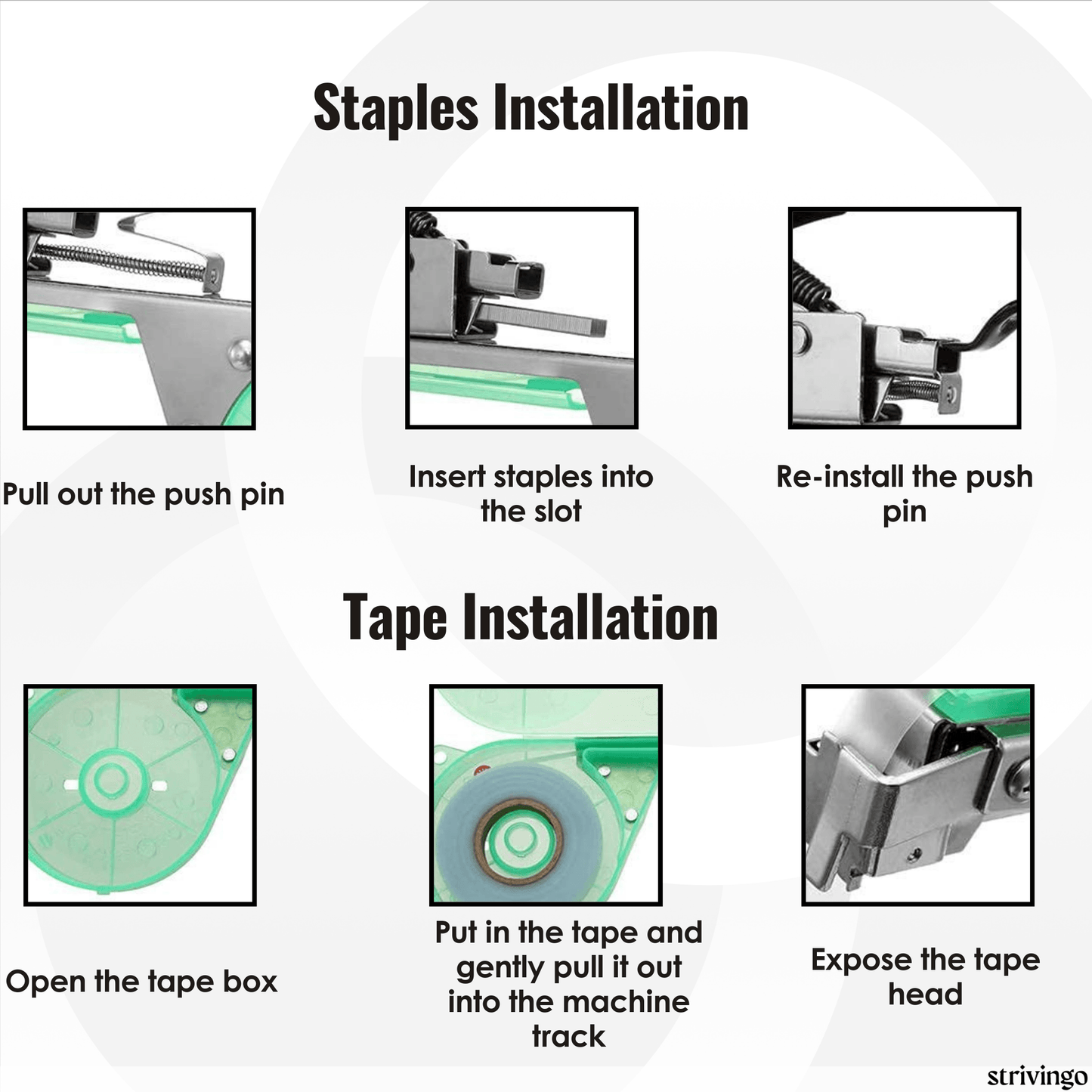 Staples Installation

Pull out the push pin

Insert staples into the slot

Re-install the push pin

Tape Installation

Open the tape box

Put in the tape and gently pull it out into the machine track

Expose the tape head

strivingo