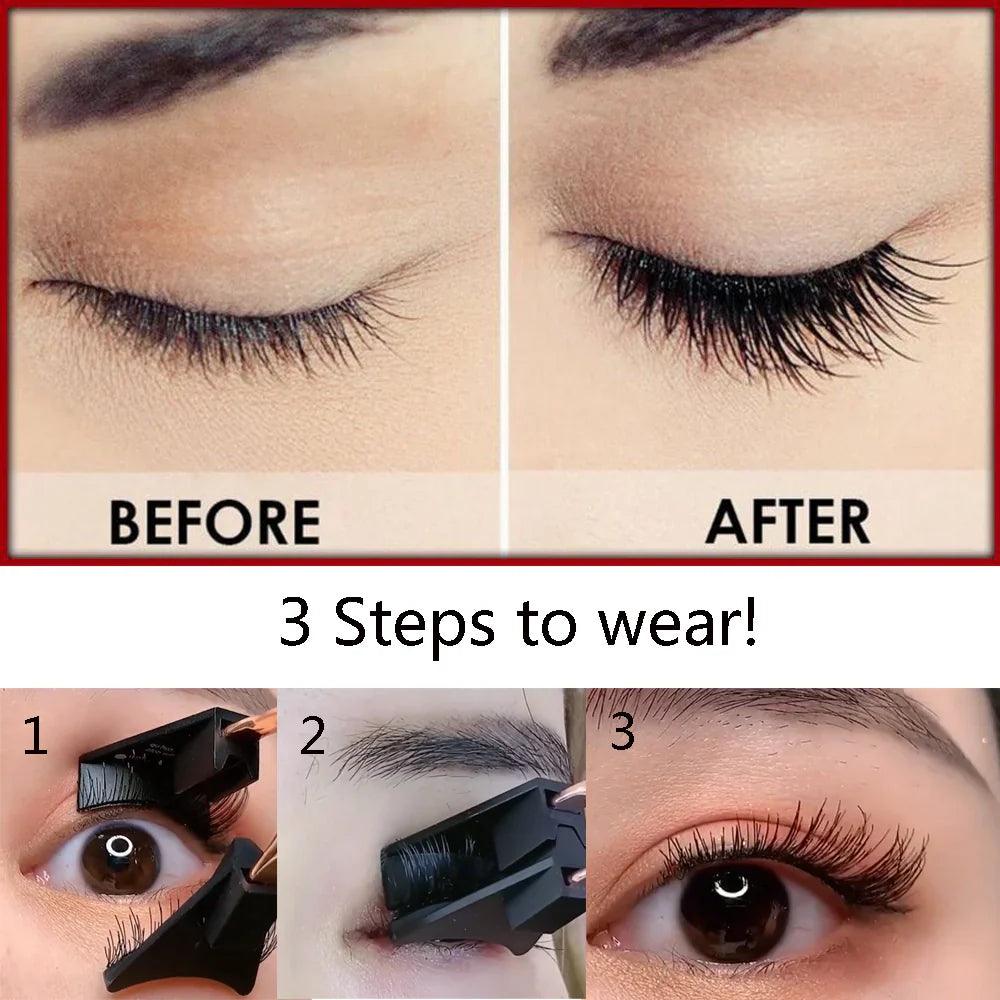 BEFORE

AFTER

3 Steps to wear!

1

2

3