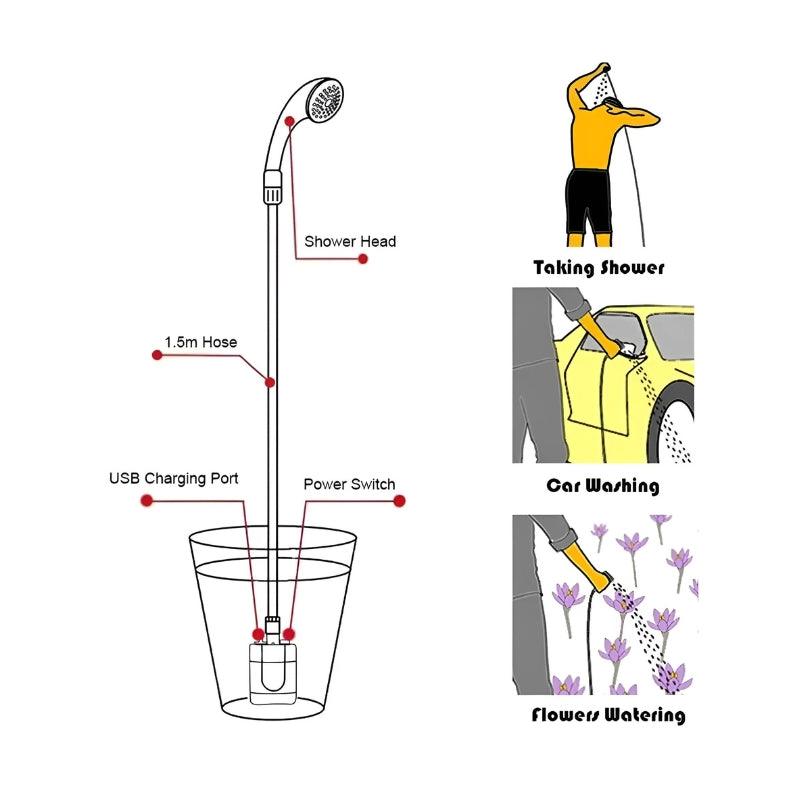 Shower Head

1.5m Hose

USB Charging Port

Power Switch

Taking Shower

Car Washing

Flowers Watering