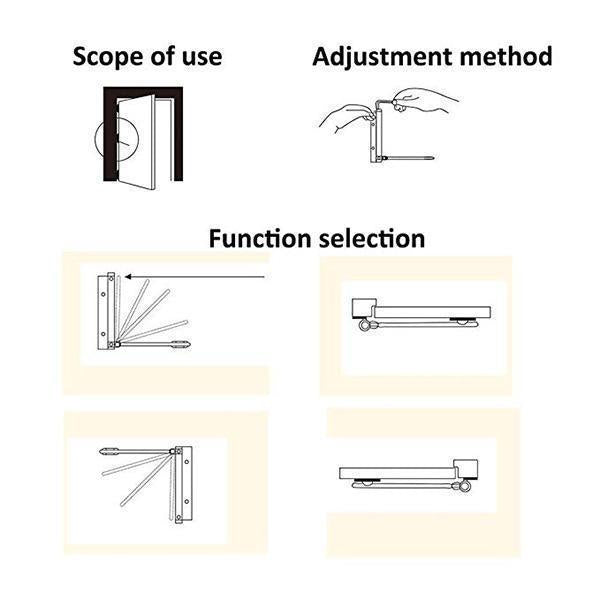 Scope of use

Adjustment method

Function selection