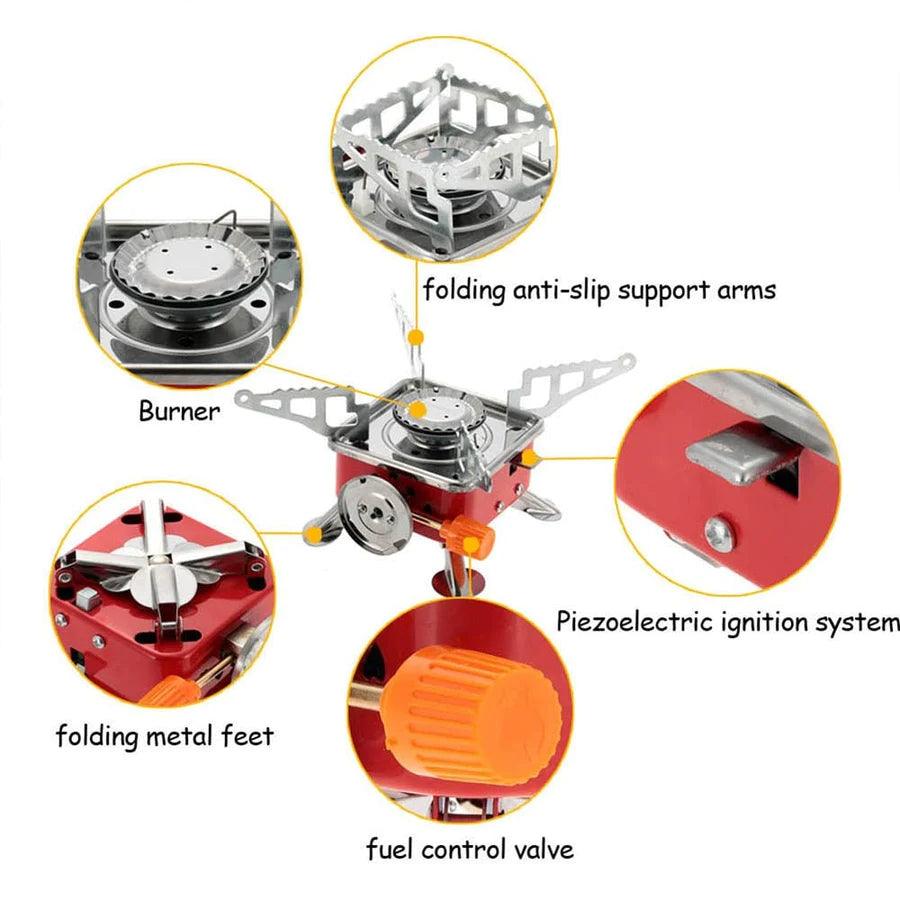 folding anti-slip support arms

Burner

Piezoelectric ignition system

folding metal feet

fuel control valve