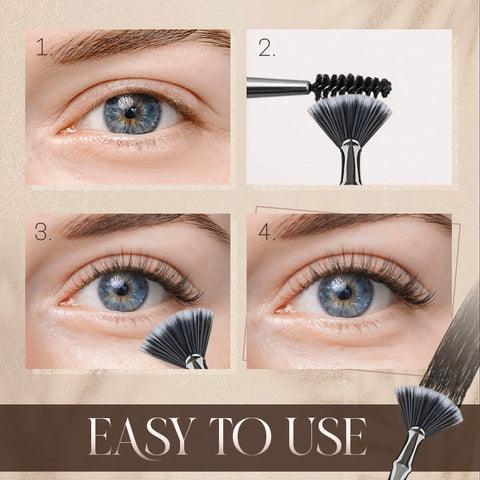 1.

2.

3.

4.

EASY TO USE