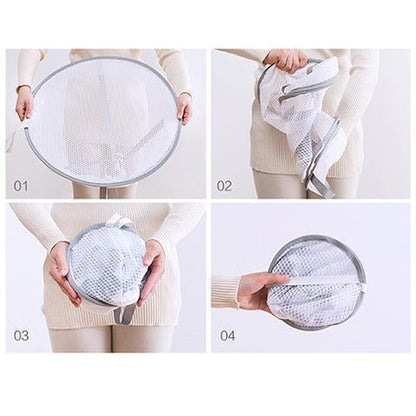 01

02

03

04