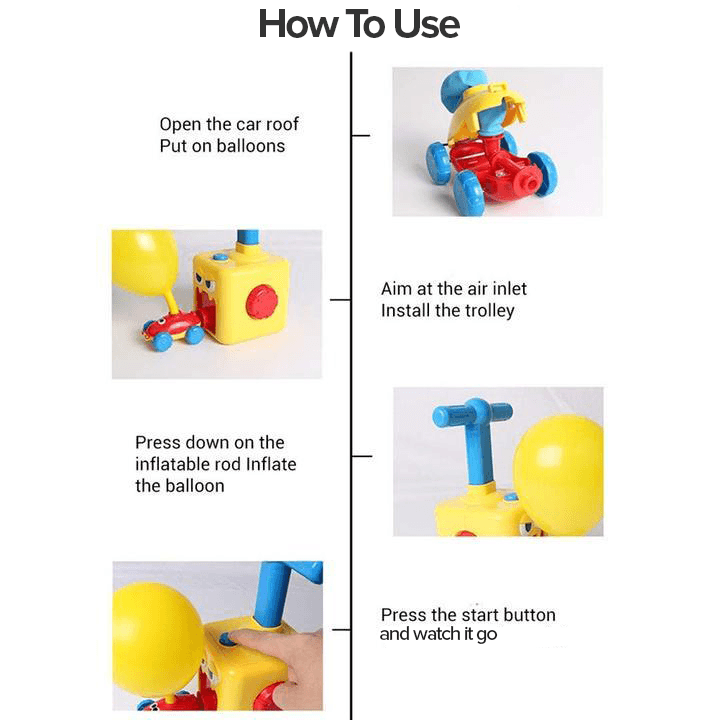 How To Use

Open the car roof
Put on balloons

Aim at the air inlet
Install the trolley

Press down on the inflatable rod Inflate the balloon

Press the start button and watch it go