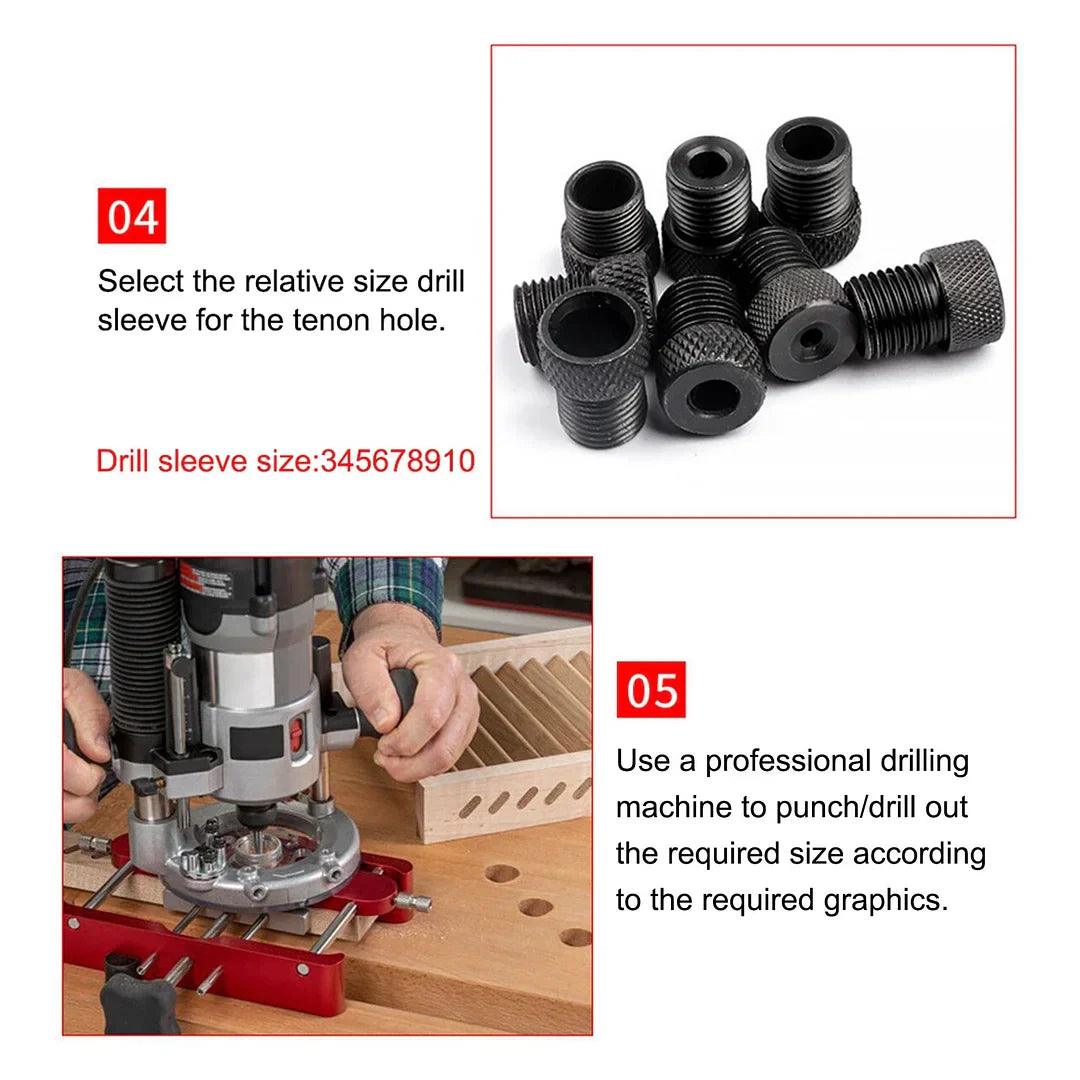 04

Select the relative size drill sleeve for the tenon hole.

Drill sleeve size:345678910

05

Use a professional drilling machine to punch/drill out the required size according to the required graphics.