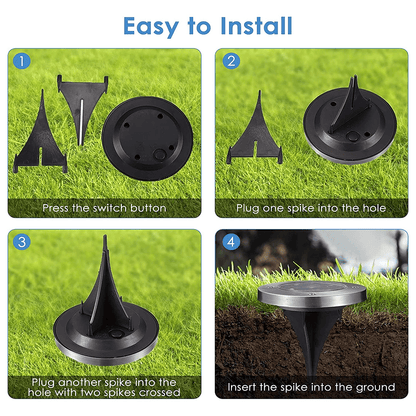 Easy to Install

1
Press the switch button

2
Plug one spike into the hole

3
Plug another spike into the hole with two spikes crossed

4
Insert the spike into the ground