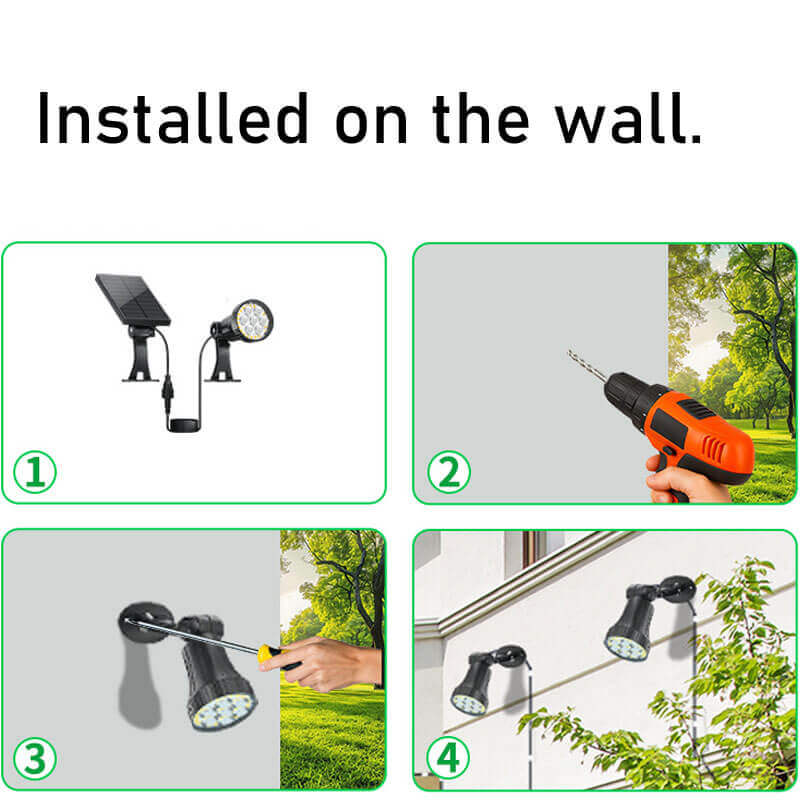 Installed on the wall.

①

②

③

④