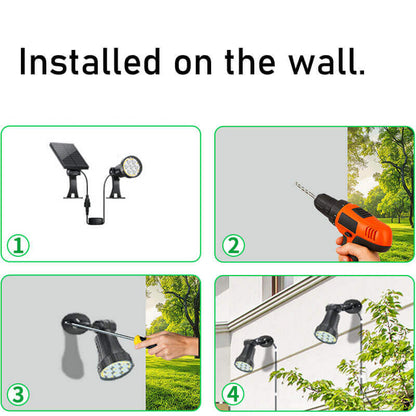 Installed on the wall.

①

②

③

④