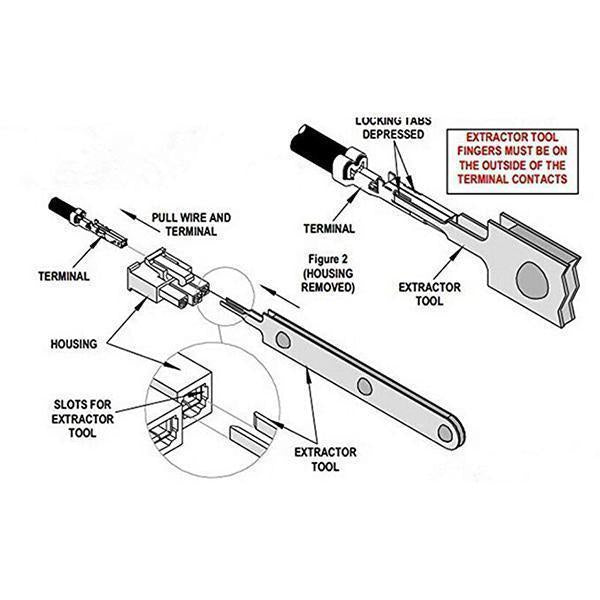 LOCKING TABS DEPRESSED

EXTRACTOR TOOL FINGERS MUST BE ON THE OUTSIDE OF THE TERMINAL CONTACTS

PULL WIRE AND TERMINAL

TERMINAL

TERMINAL

Figure 2 (HOUSING REMOVED)

EXTRACTOR TOOL

HOUSING

SLOTS FOR EXTRACTOR TOOL

EXTRACTOR TOOL