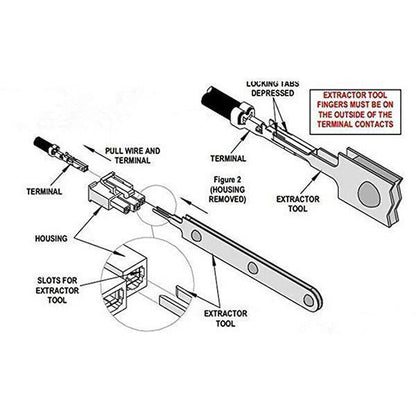 LOCKING TABS DEPRESSED

EXTRACTOR TOOL FINGERS MUST BE ON THE OUTSIDE OF THE TERMINAL CONTACTS

PULL WIRE AND TERMINAL

TERMINAL

TERMINAL

Figure 2 (HOUSING REMOVED)

EXTRACTOR TOOL

HOUSING

SLOTS FOR EXTRACTOR TOOL

EXTRACTOR TOOL