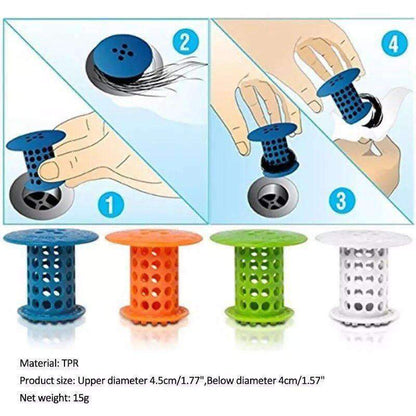 2

4

1

3

Material: TPR

Product size: Upper diameter 4.5cm/1.77",Below diameter 4cm/1.57"

Net weight: 15g