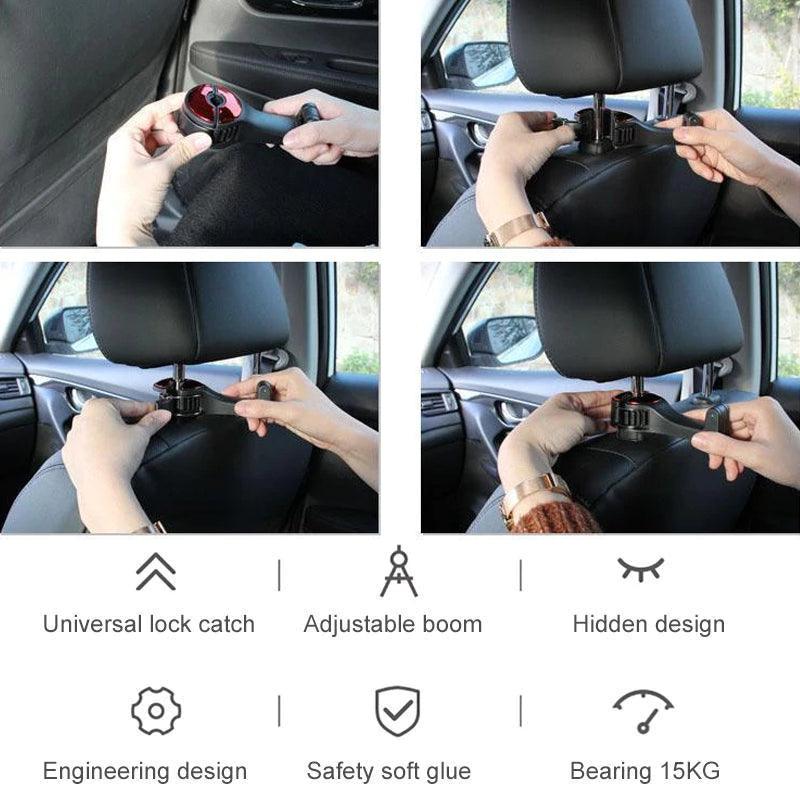 Universal lock catch

Adjustable boom

Hidden design

Engineering design

Safety soft glue

Bearing 15KG