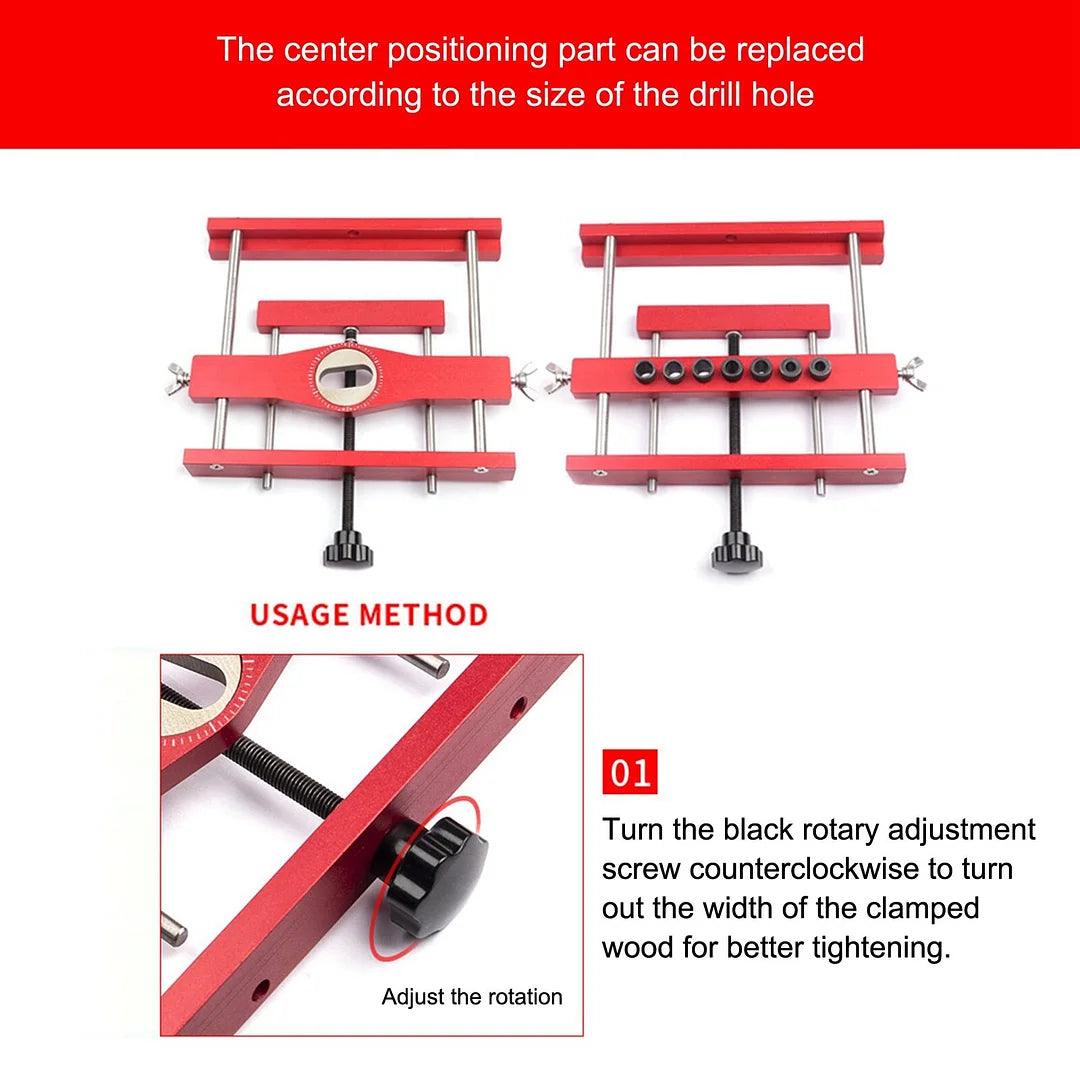 The center positioning part can be replaced according to the size of the drill hole

USAGE METHOD

Adjust the rotation

01

Turn the black rotary adjustment screw counterclockwise to turn out the width of the clamped wood for better tightening.