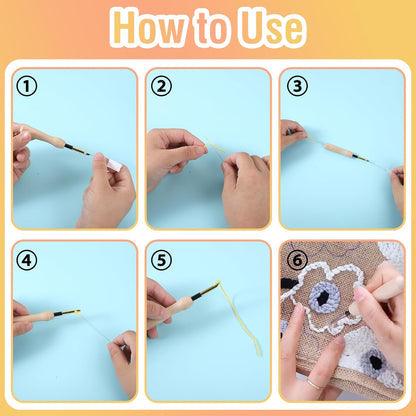 How to Use

①

②

③

④

⑤

⑥