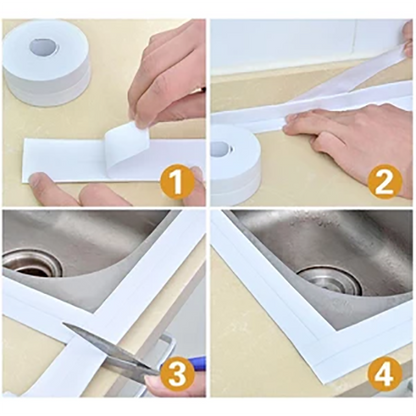 1

2

3

4