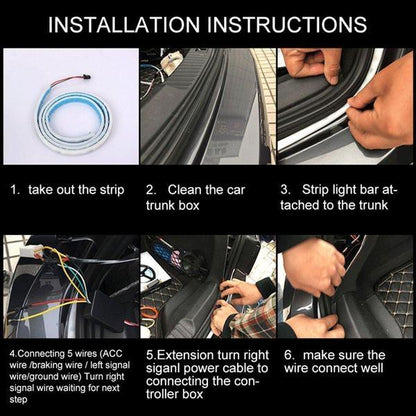 INSTALLATION INSTRUCTIONS

1. take out the strip

2. Clean the car trunk box

3. Strip light bar attached to the trunk

4.Connecting 5 wires (ACC wire /braking wire / left signal wire/ground wire) Turn right signal wire waiting for next step

5.Extension turn right siganl power cable to connecting the controller box

6. make sure the wire connect well