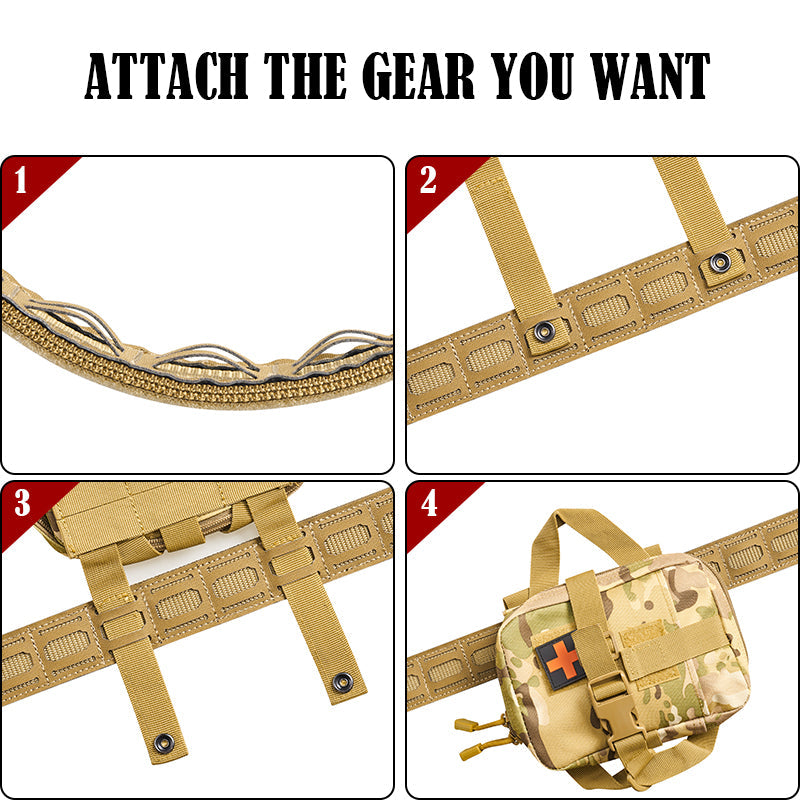 ATTACH THE GEAR YOU WANT

1

2

3

4