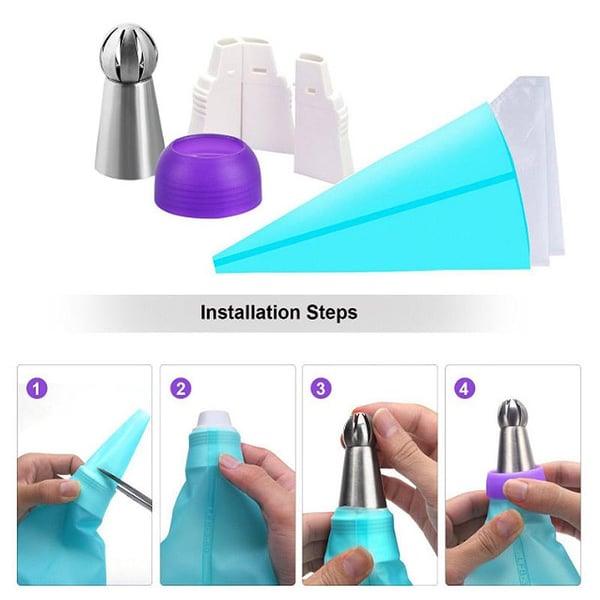 Installation Steps

1

2

3

4