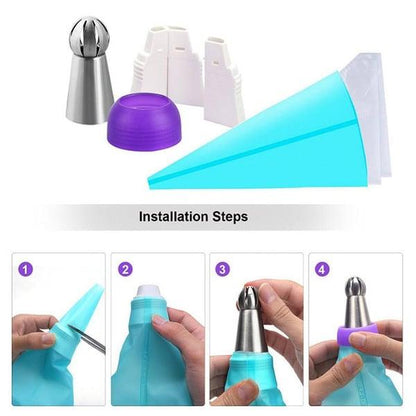 Installation Steps

1

2

3

4