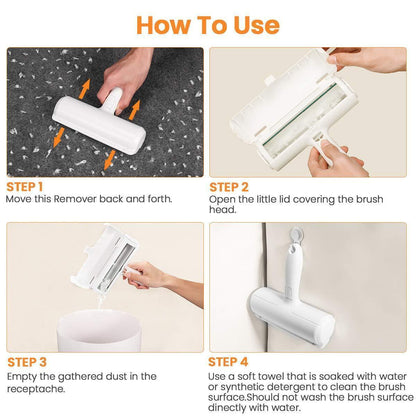 How To Use

STEP 1
Move this Remover back and forth.

STEP 2
Open the little lid covering the brush head.

STEP 3
Empty the gathered dust in the receptache.

STEP 4
Use a soft towel that is soaked with water or synthetic detergent to clean the brush surface.Should not wash the brush surface dinectly with water.