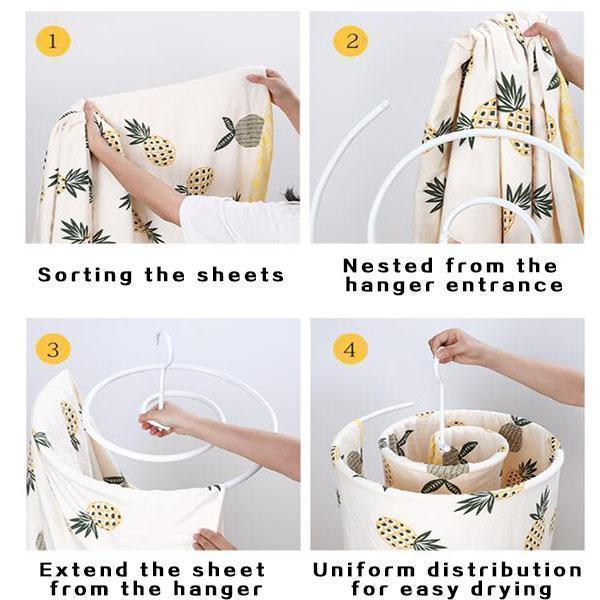 1

Sorting the sheets

2

Nested from the hanger entrance

3

Extend the sheet from the hanger

4

Uniform distribution for easy drying