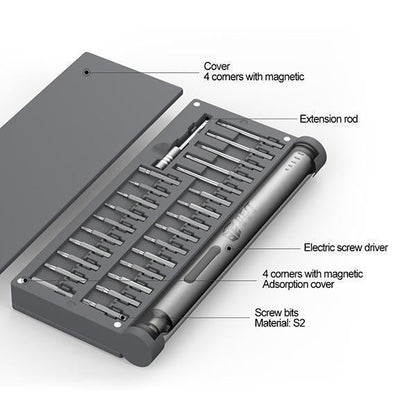 Cover
4 corners with magnetic

Extension rod

Electric screw driver

4 corners with magnetic
Adsorption cover

Screw bits
Material: S2