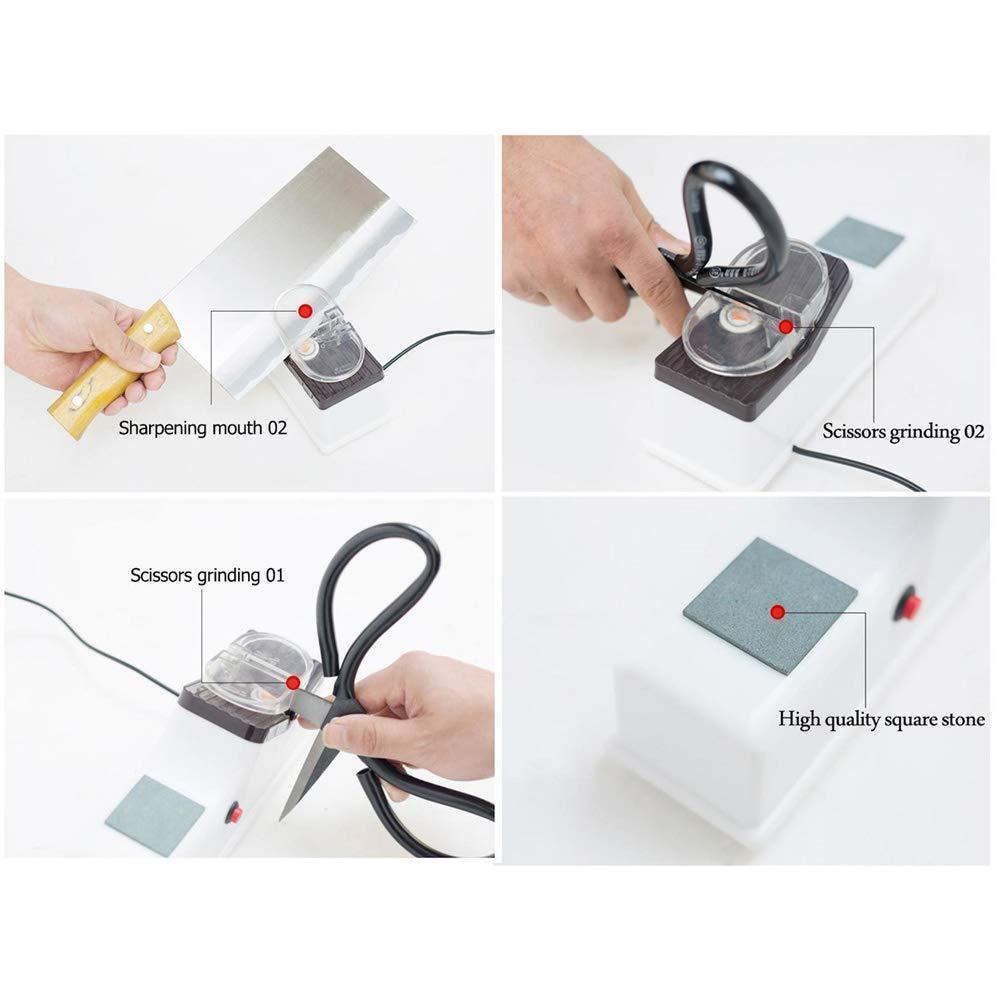 Sharpening mouth 02

Scissors grinding 02

Scissors grinding 01

High quality square stone