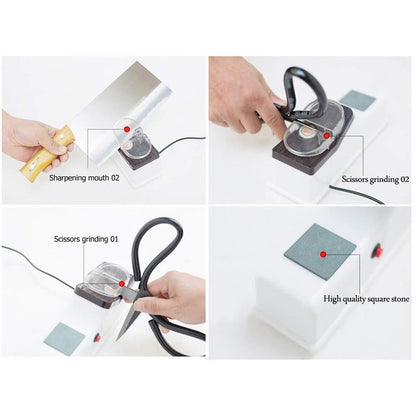 Sharpening mouth 02

Scissors grinding 02

Scissors grinding 01

High quality square stone