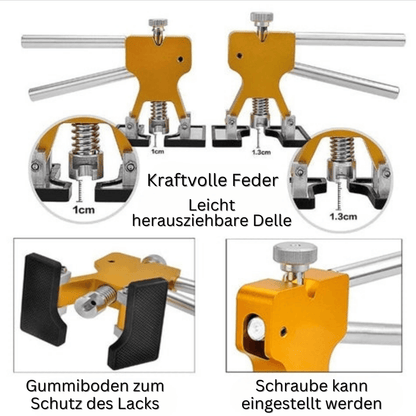 1cm

1.3cm

1cm

Kraftvolle Feder

Leicht herausziehbare Delle

1.3cm

Gummiboden zum Schutz des Lacks

Schraube kann eingestellt werden