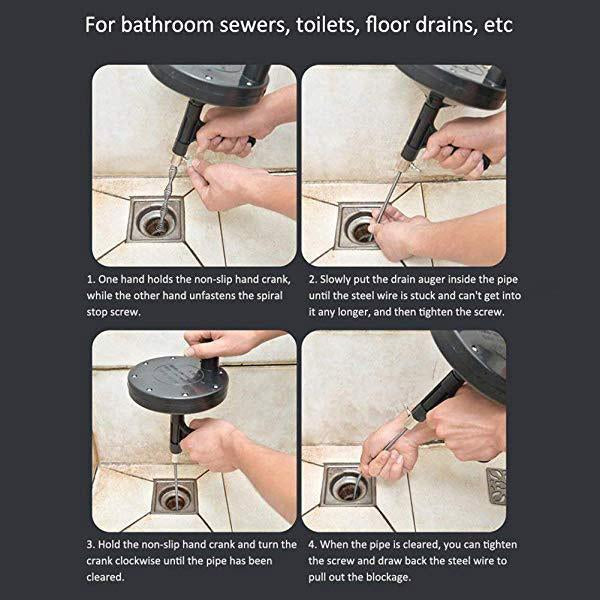 For bathroom sewers, toilets, floor drains, etc

1. One hand holds the non-slip hand crank, while the other hand unfastens the spiral stop screw.

2. Slowly put the drain auger inside the pipe until the steel wire is stuck and can't get into it any longer, and then tighten the screw.

3. Hold the non-slip hand crank and turn the crank clockwise until the pipe has been cleared.

4. When the pipe is cleared, you can tighten the screw and draw back the steel wire to pull out the blockage.