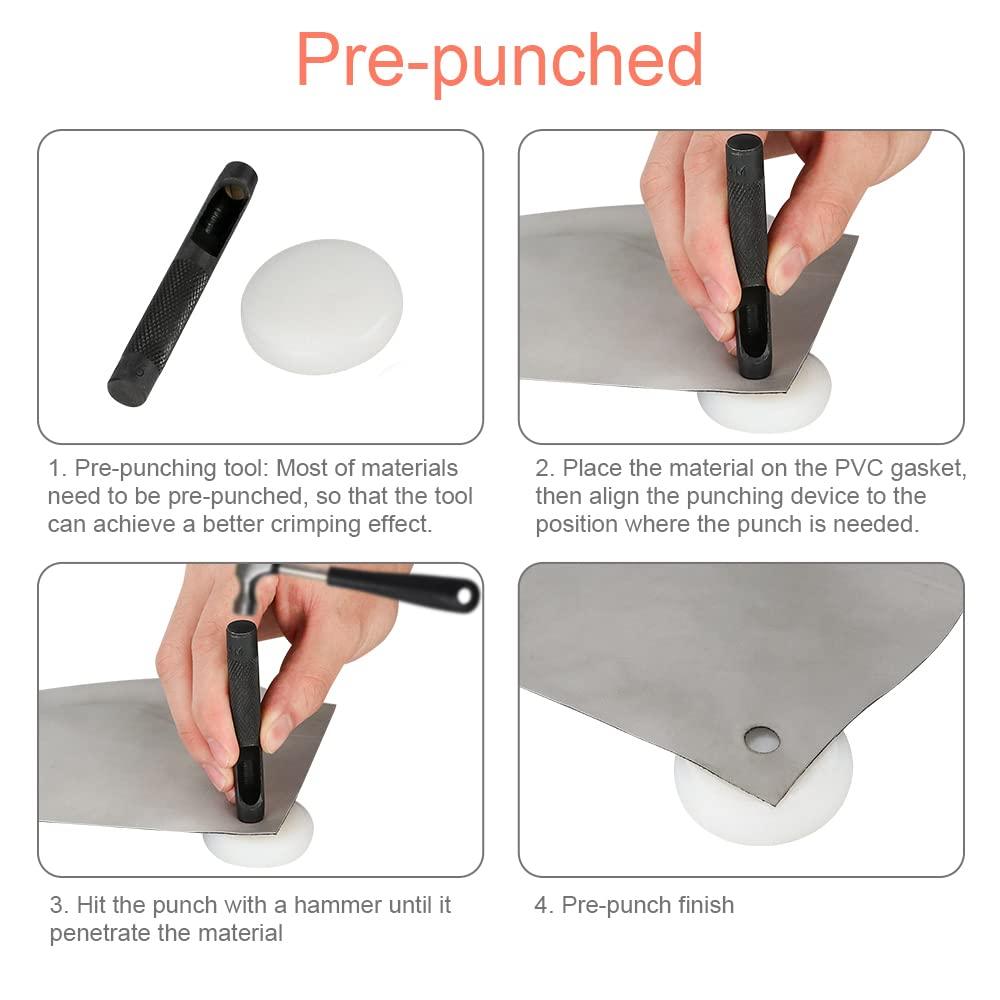 Pre-punched

1. Pre-punching tool: Most of materials need to be pre-punched, so that the tool can achieve a better crimping effect.

2. Place the material on the PVC gasket, then align the punching device to the position where the punch is needed.

3. Hit the punch with a hammer until it penetrate the material

4. Pre-punch finish