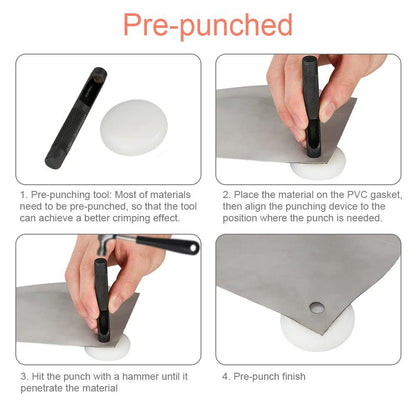 Pre-punched

1. Pre-punching tool: Most of materials need to be pre-punched, so that the tool can achieve a better crimping effect.

2. Place the material on the PVC gasket, then align the punching device to the position where the punch is needed.

3. Hit the punch with a hammer until it penetrate the material

4. Pre-punch finish