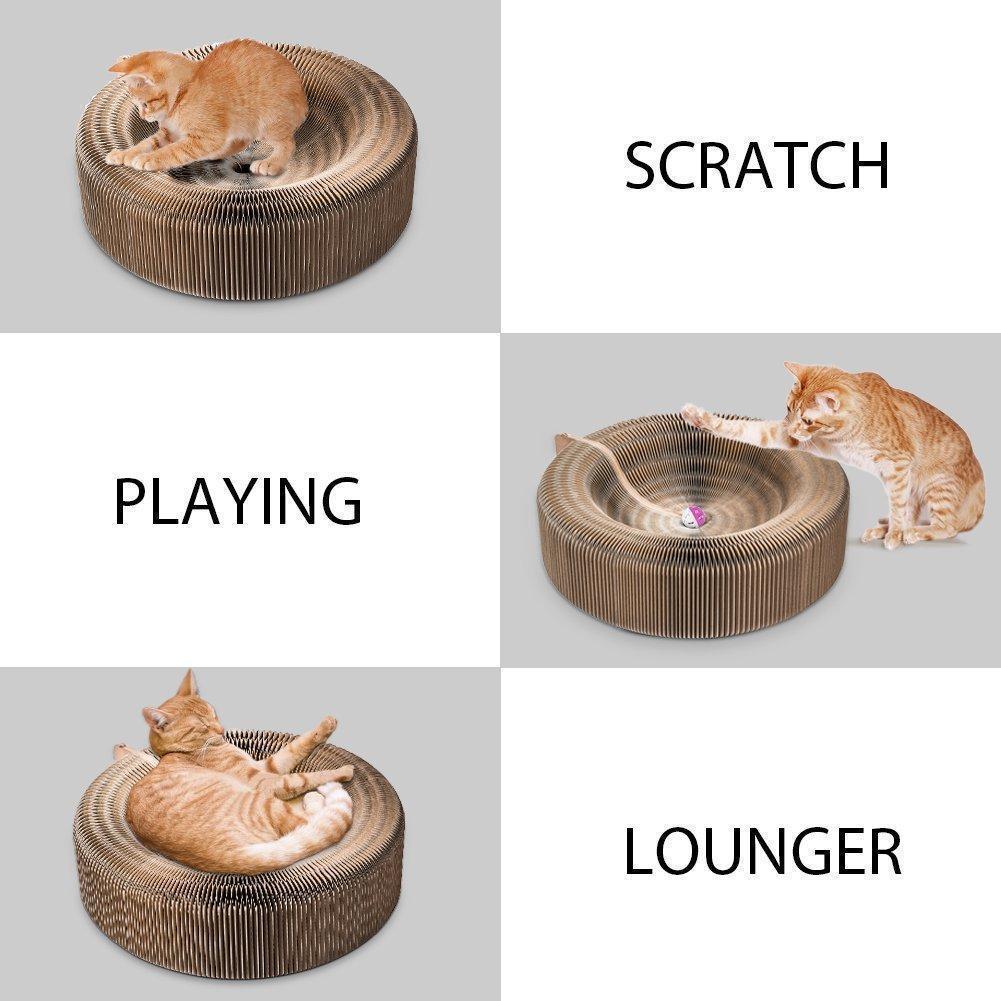 SCRATCH

PLAYING

LOUNGER