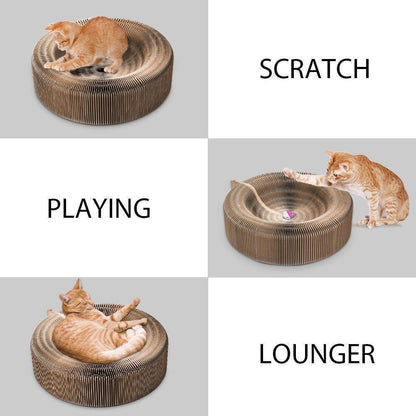 SCRATCH

PLAYING

LOUNGER