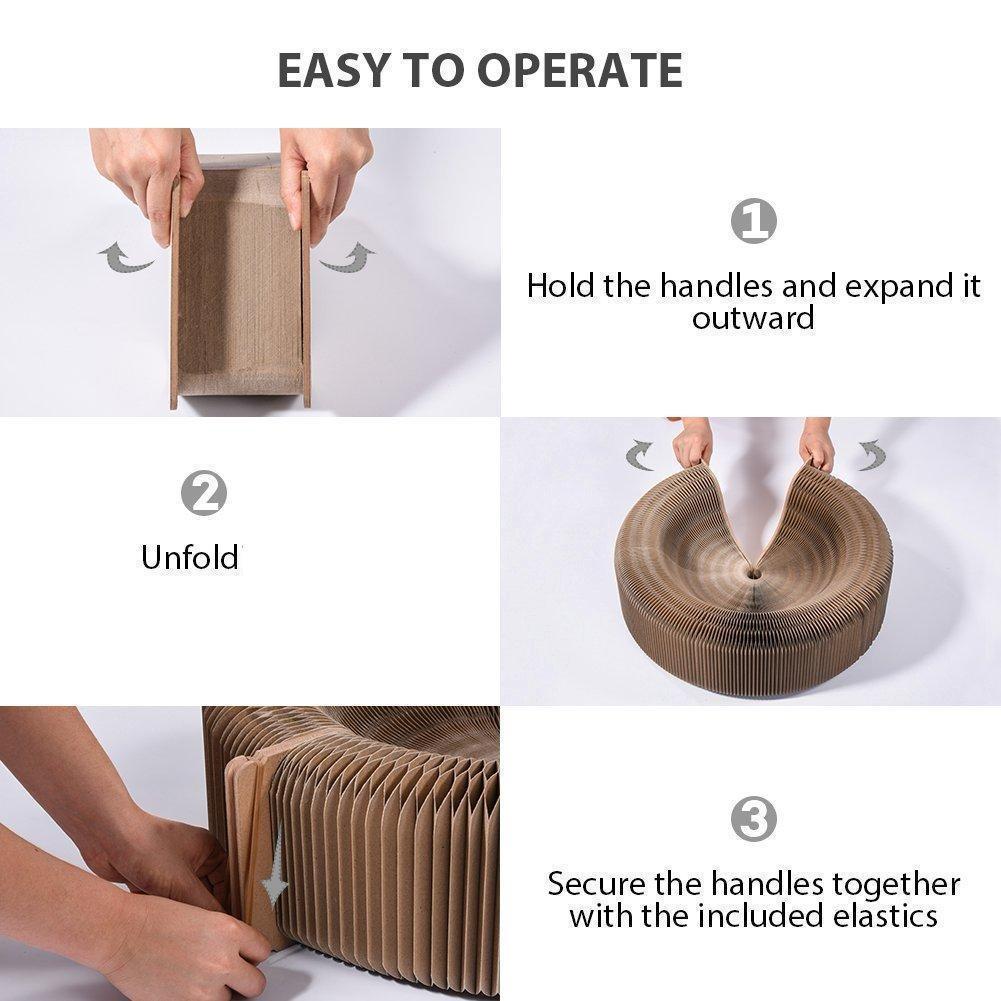 EASY TO OPERATE

1

Hold the handles and expand it outward

2

Unfold

3

Secure the handles together with the included elastics