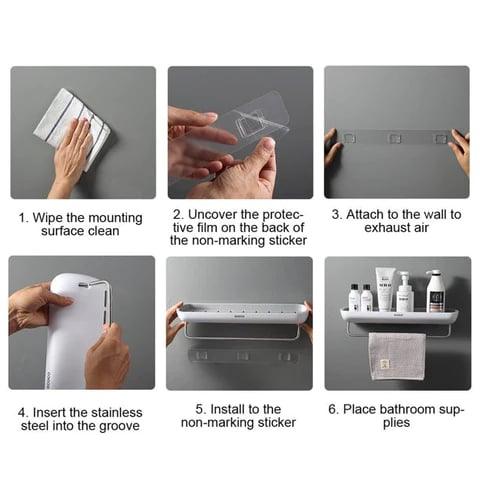 1. Wipe the mounting surface clean

2. Uncover the protective film on the back of the non-marking sticker

3. Attach to the wall to exhaust air

4. Insert the stainless steel into the groove

5. Install to the non-marking sticker

6. Place bathroom supplies