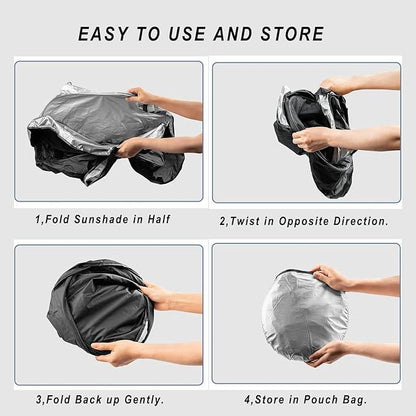 EASY TO USE AND STORE

1,Fold Sunshade in Half

2,Twist in Opposite Direction.

3,Fold Back up Gently.

4,Store in Pouch Bag.