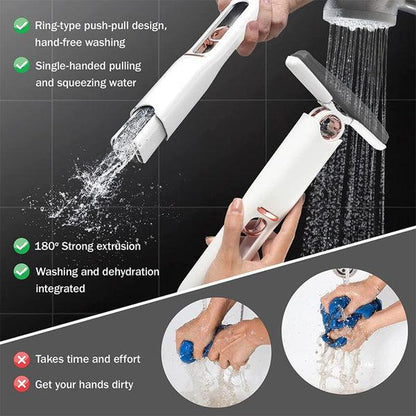 Ring-type push-pull design, hand-free washing

Single-handed pulling and squeezing water

180° Strong extrusion

Washing and dehydration integrated

Takes time and effort

Get your hands dirty