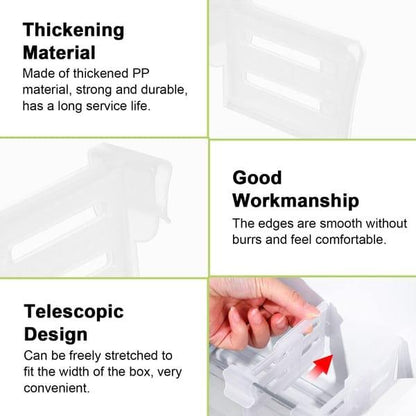 Thickening Material
Made of thickened PP material, strong and durable, has a long service life.

Good Workmanship
The edges are smooth without burrs and feel comfortable.

Telescopic Design
Can be freely stretched to fit the width of the box, very convenient.