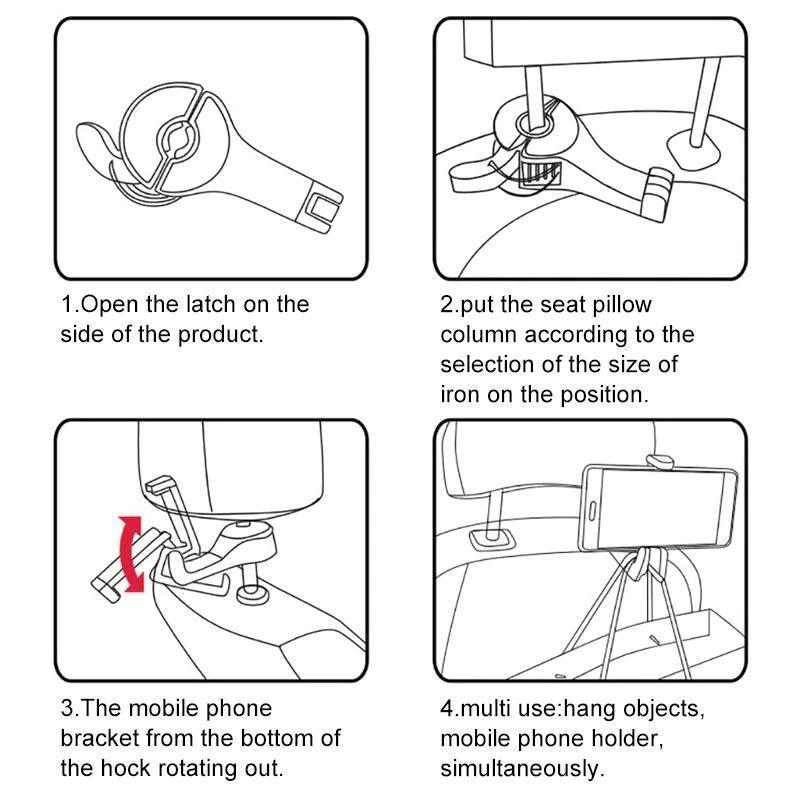 1.Open the latch on the side of the product.

2.put the seat pillow column according to the selection of the size of iron on the position.

3.The mobile phone bracket from the bottom of the hock rotating out.

4.multi use:hang objects, mobile phone holder, simultaneously.