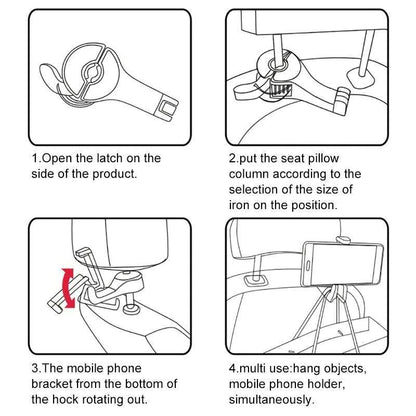 1.Open the latch on the side of the product.

2.put the seat pillow column according to the selection of the size of iron on the position.

3.The mobile phone bracket from the bottom of the hock rotating out.

4.multi use:hang objects, mobile phone holder, simultaneously.