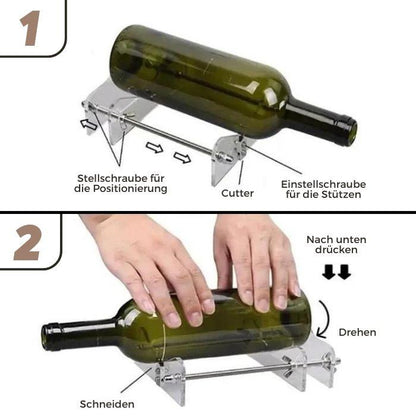 1

Stellschraube für die Positionierung

Cutter

Einstellschraube für die Stützen

2

Nach unten drücken

Drehen

Schneiden